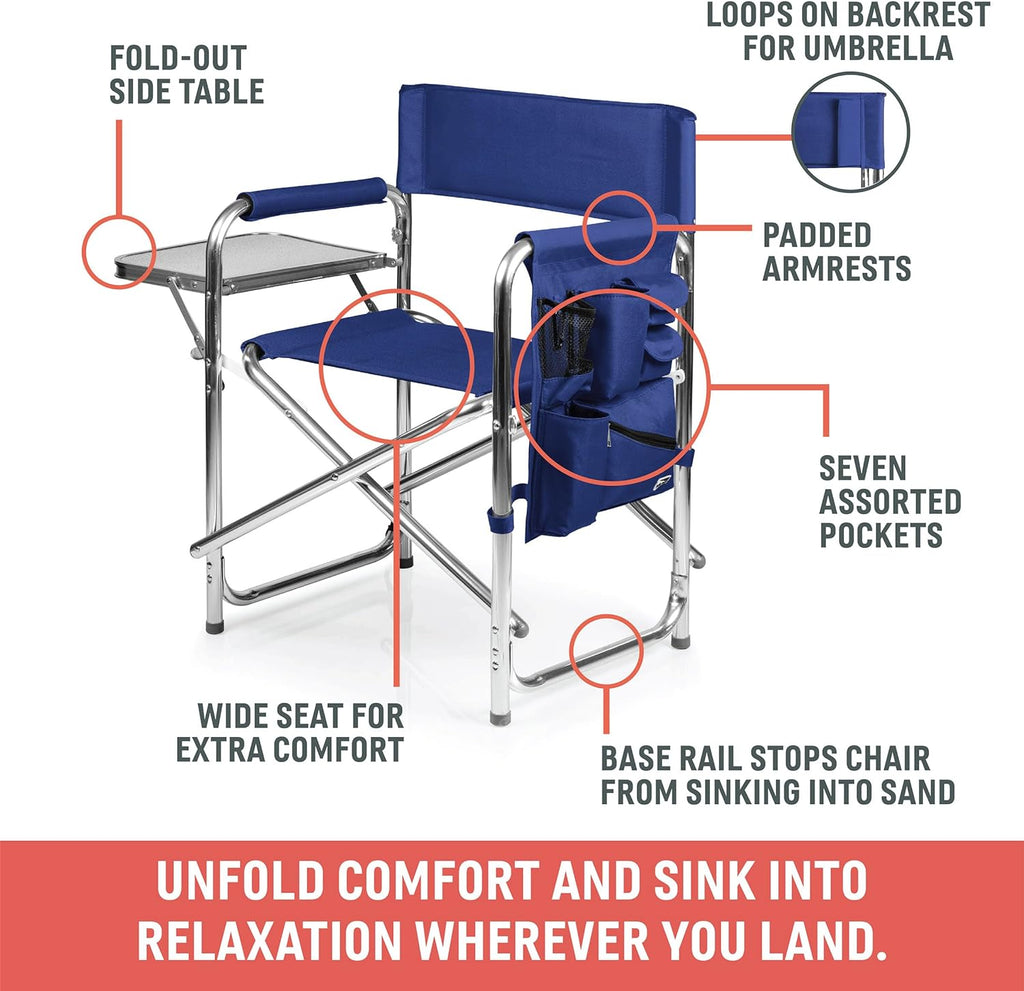 FOLD-OUT SIDE TABLE

LOOPS ON BACKREST FOR UMBRELLA

PADDED ARMRESTS

SEVEN ASSORTED POCKETS

WIDE SEAT FOR EXTRA COMFORT

BASE RAIL STOPS CHAIR FROM SINKING INTO SAND

UNFOLD COMFORT AND SINK INTO RELAXATION WHEREVER YOU LAND.